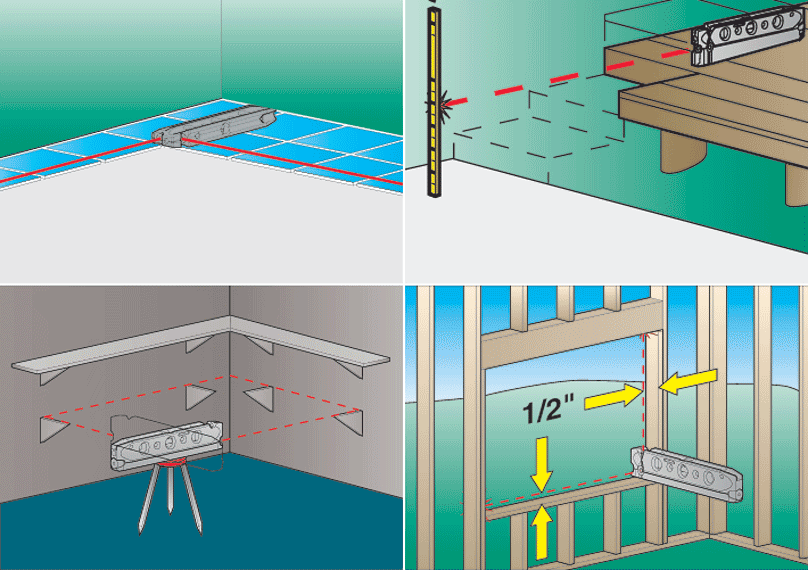 1/2"