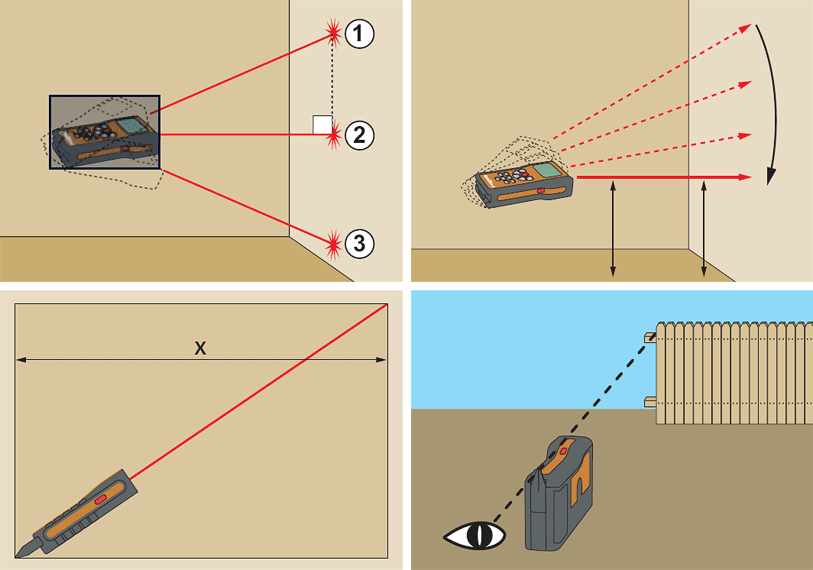 1
2
3
X